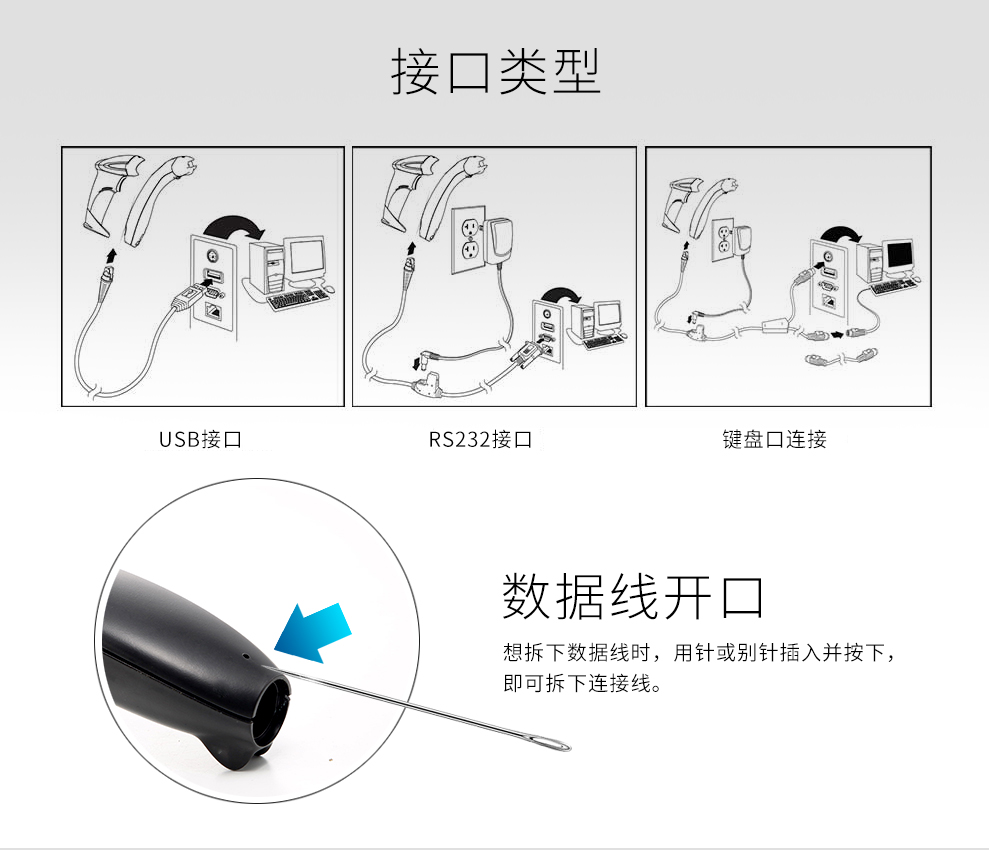 接口类型

USB接口

RS232接口

键盘口连接

数据线开口

想拆下数据线时，用针或别针插入并按下，即可拆下连接线。